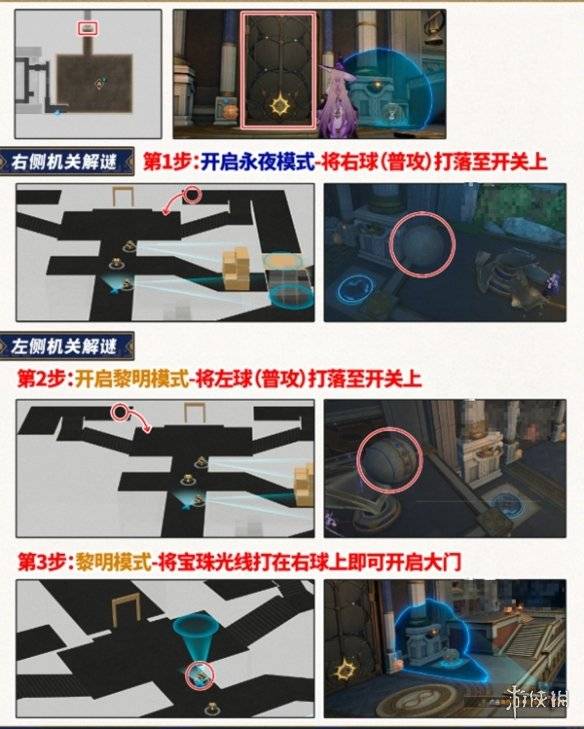 右侧机关解谜

第1步：开启永夜模式-将右球（普攻）打落至开关上

左侧机关解谜

第2步：开启黎明模式-将左球（普攻）打落至开关上

第3步：黎明模式-将宝珠光线打在右球上即可开启大门

游侠网